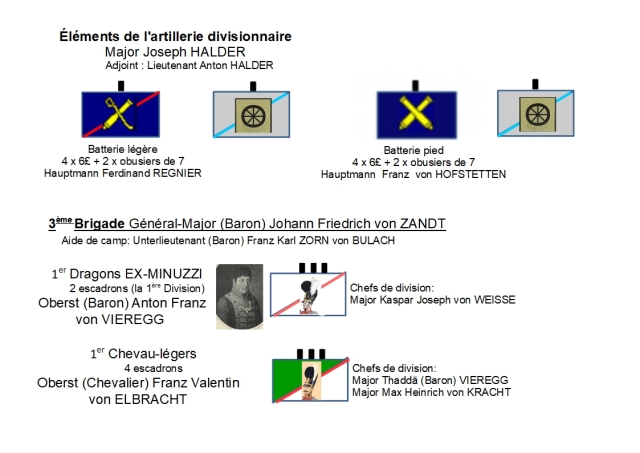 Éléments de l'artillerie divisionnaire
Major Joseph HALDER
Adjoint : Lieutenant Anton HALDER

Batterie légère
4 x 6£ + 2 x obusiers de 7
Hauptmann Ferdinand REGNIER

Batterie pied
4 x 6£ + 2 x obusiers de 7
Hauptmann Franz von HOFSTETTEN

3$^{ème}$ Brigade Général-Major (Baron) Johann Friedrich von ZANDT
Aide de camp: Unterlieutenant (Baron) Franz Karl ZORN von BULACH

1$^{er}$ Dragons EX-MINUZZI
2 escadrons (la 1$^{ère}$ Division)
Oberst (Baron) Anton Franz von VIEREGG

Chefs de division:
Major Kaspar Joseph von WEISSE

1$^{er}$ Chevau-légers
4 escadrons
Oberst (Chevalier) Franz Valentin von ELBRACHT

Chefs de division:
Major Thaddä (Baron) VIEREGG
Major Max Heinrich von KRACHT